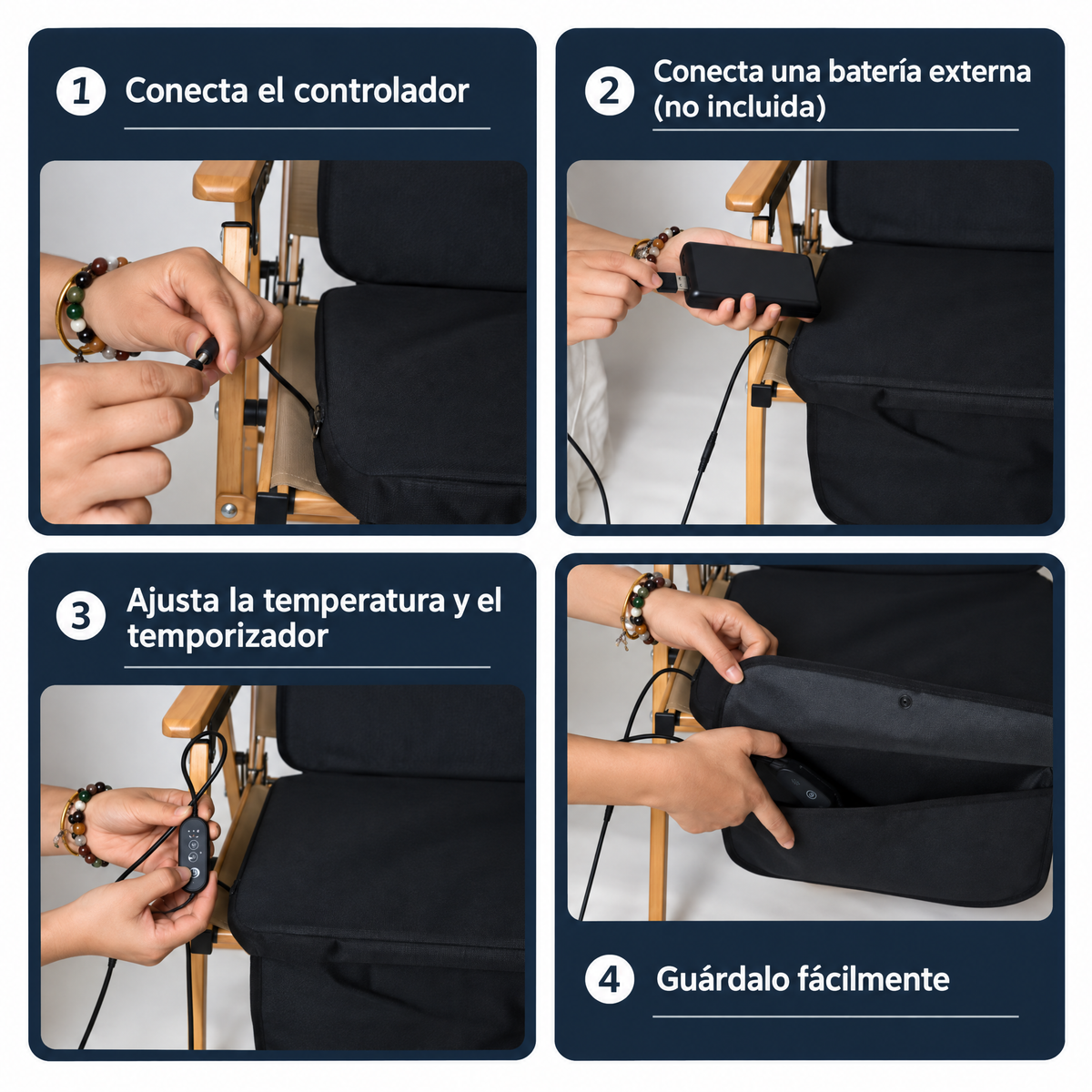 1 Conecta el controlador

2 Conecta una batería externa (no incluida)

3 Ajusta la temperatura y el temporizador

4 Guárdalo fácilmente